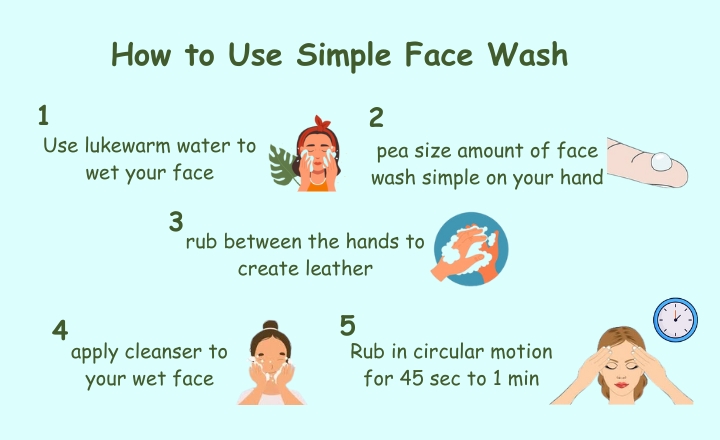 How to Use Simple Face Wash

1
Use lukewarm water to wet your face

2
pea size amount of face wash simple on your hand

3
rub between the hands to create leather

4
apply cleanser to your wet face

5
Rub in circular motion for 45 sec to 1 min